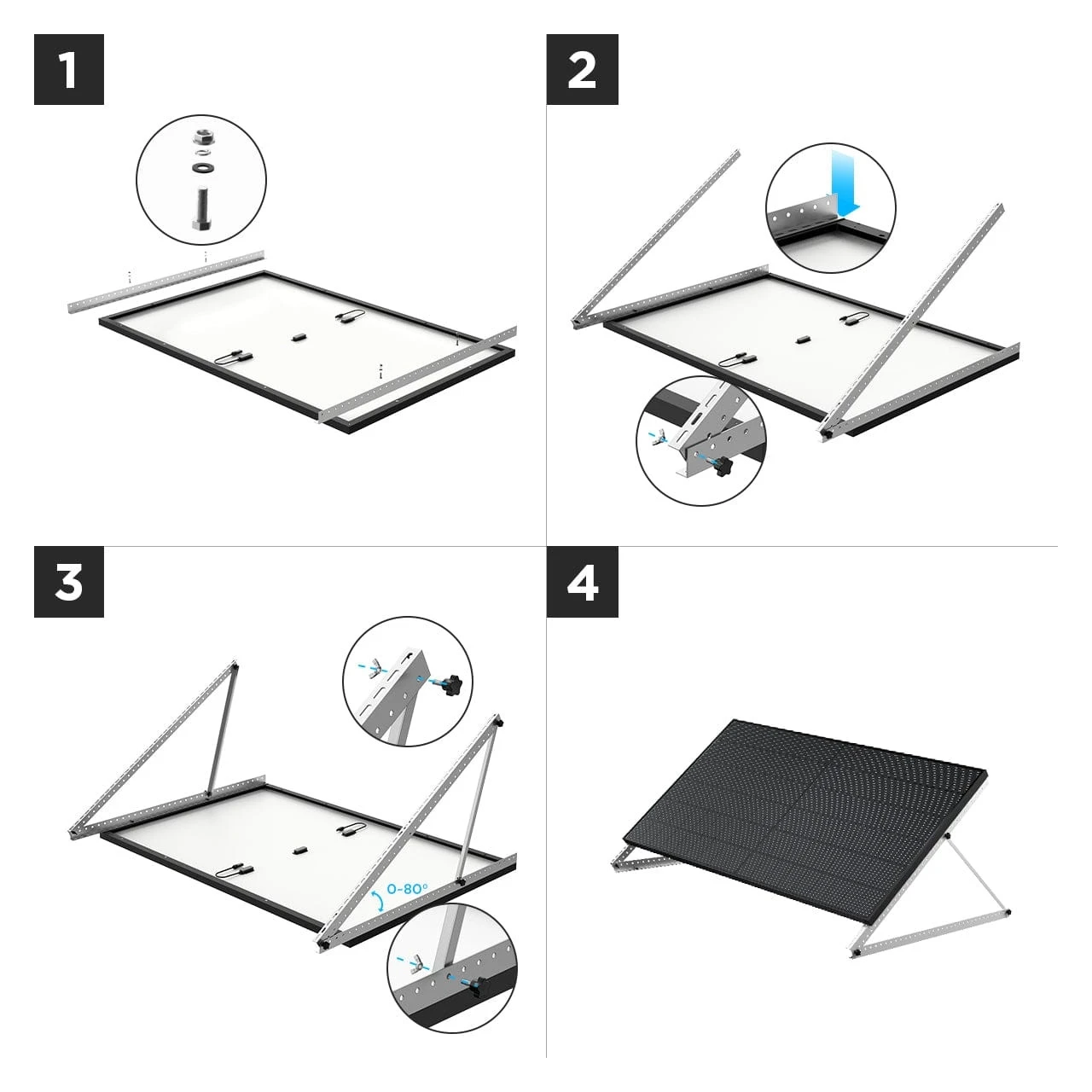 1

2

3

0-80°

4